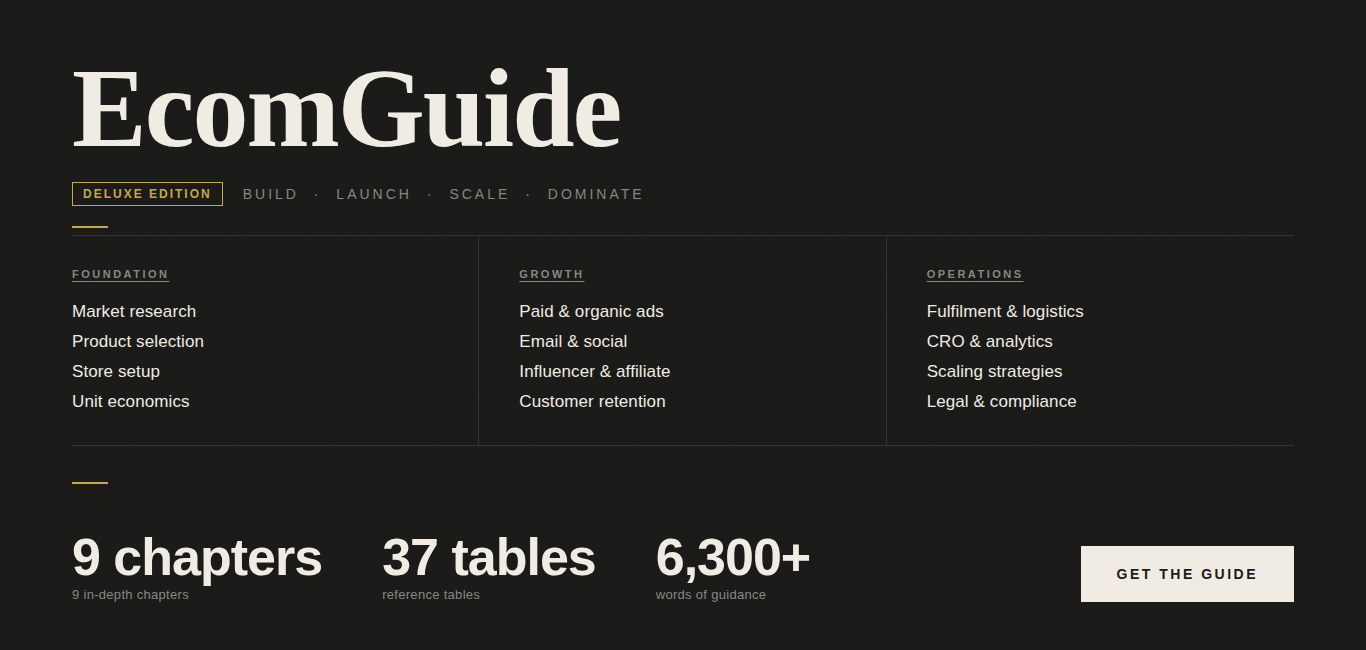 EcomGuide

DELUXE EDITION BUILD · LAUNCH · SCALE · DOMINATE

FOUNDATION
Market research
Product selection
Store setup
Unit economics

GROWTH
Paid & organic ads
Email & social
Influencer & affiliate
Customer retention

OPERATIONS
Fulfilment & logistics
CRO & analytics
Scaling strategies
Legal & compliance

9 chapters
9 in-depth chapters

37 tables
reference tables

6,300+
words of guidance

GET THE GUIDE